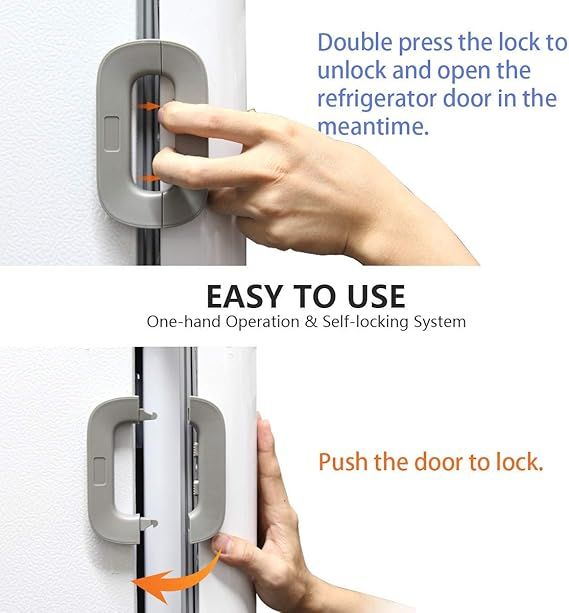 Double press the lock to unlock and open the refrigerator door in the meantime.

EASY TO USE

One-hand Operation & Self-locking System

Push the door to lock.